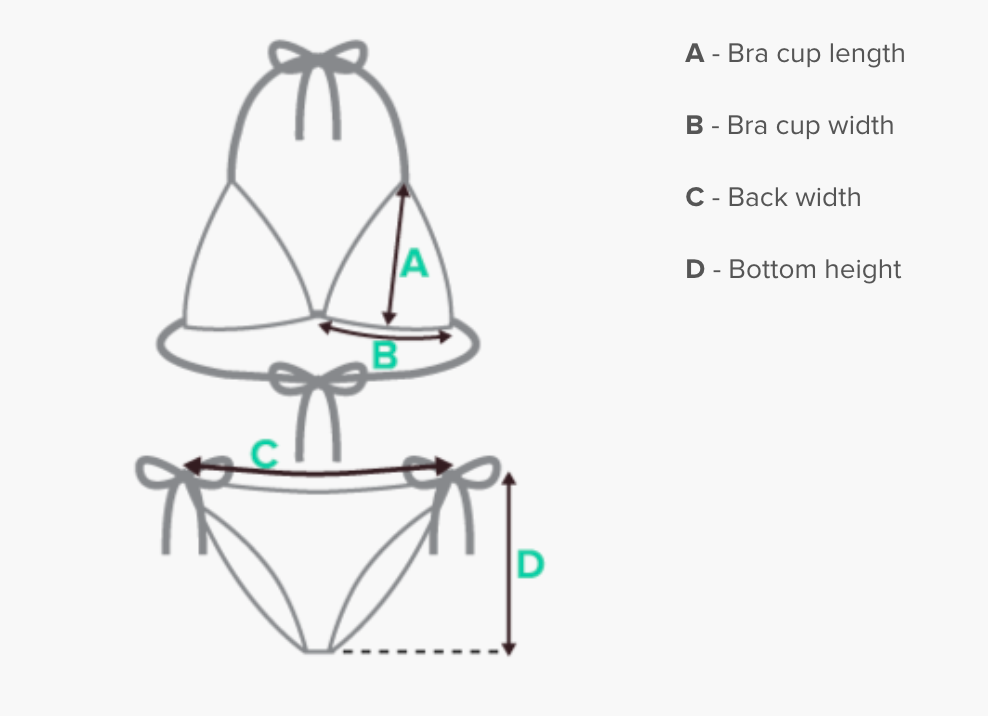 A

B

C

D

A - Bra cup length

B - Bra cup width

C - Back width

D - Bottom height